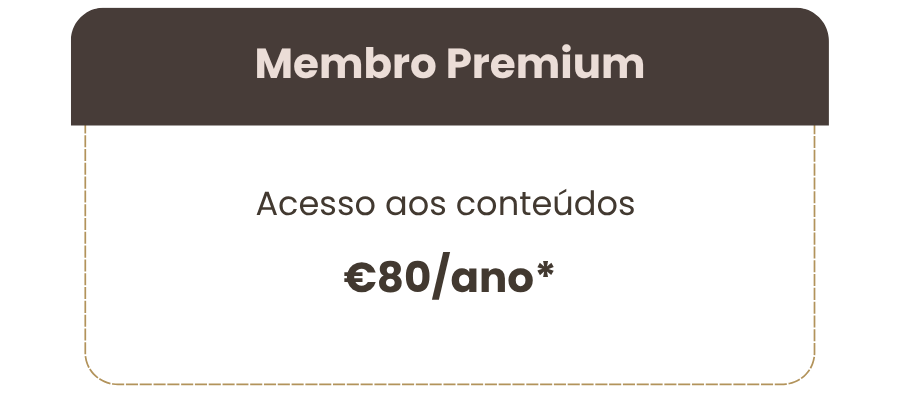 Membro Premium

Acesso aos conteúdos

€80/ano*